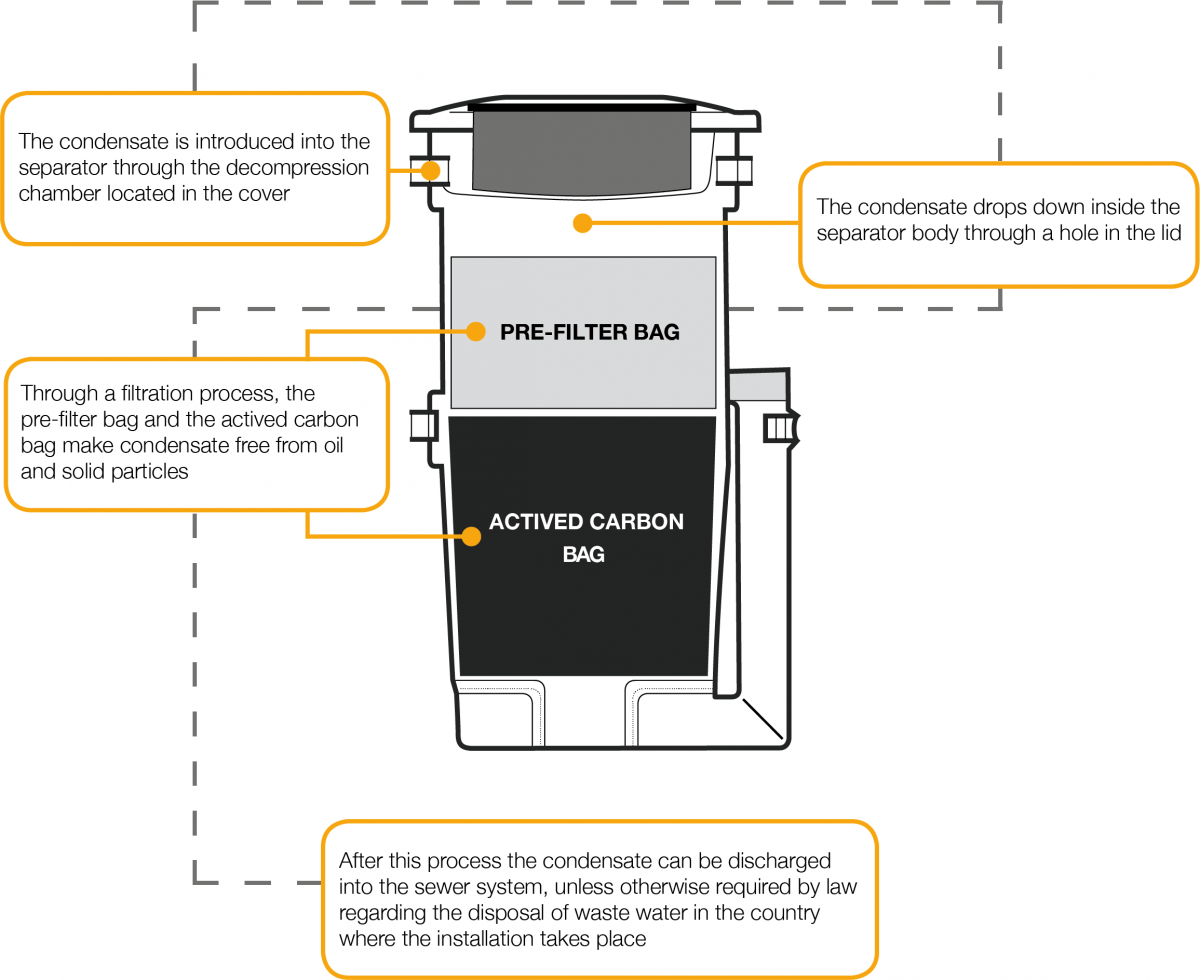 The condensate is introduced into the separator through the decompression chamber located in the cover

The condensate drops down inside the separator body through a hole in the lid

PRE-FILTER BAG

Through a filtration process, the pre-filter bag and the actived carbon bag make condensate free from oil and solid particles

ACTIVED CARBON BAG

After this process the condensate can be discharged into the sewer system, unless otherwise required by law regarding the disposal of waste water in the country where the installation takes place